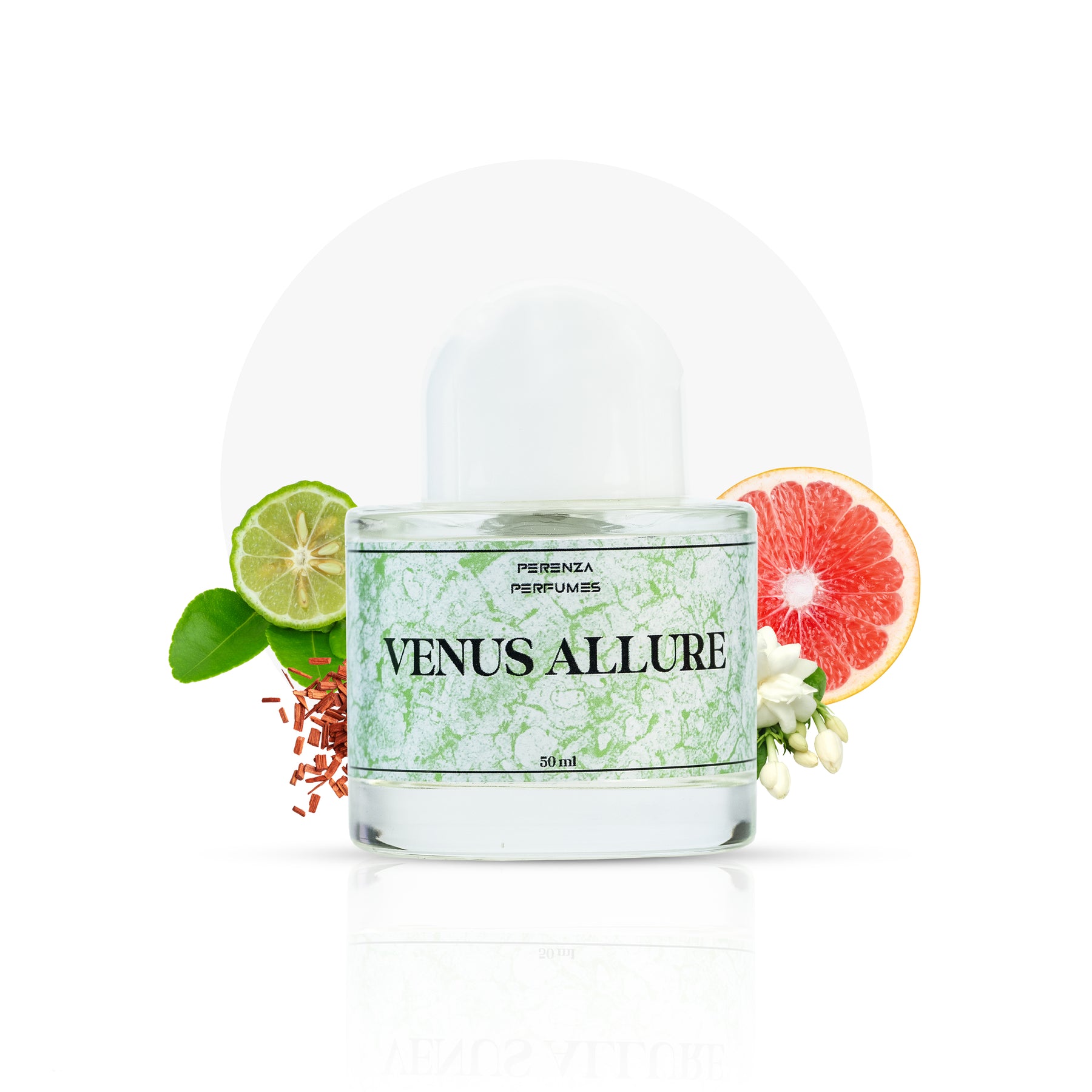 PERENZA
PERFUMES

VENUS ALLURE

50 ml